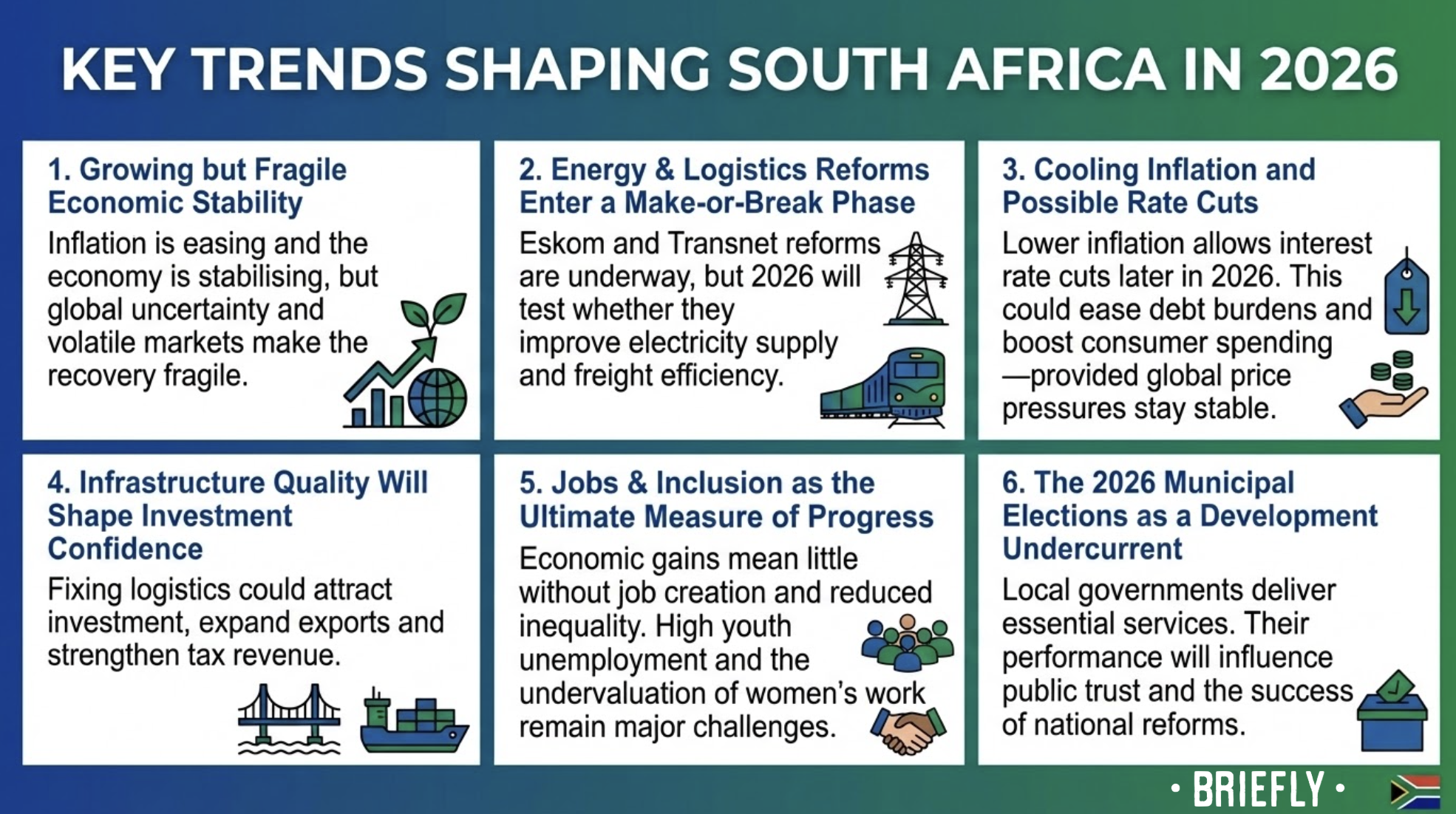 KEY TRENDS SHAPING SOUTH AFRICA IN 2026

1. Growing but Fragile Economic Stability

Inflation is easing and the economy is stabilising, but global uncertainty and volatile markets make the recovery fragile.

2. Energy & Logistics Reforms Enter a Make-or-Break Phase

Eskom and Transnet reforms are underway, but 2026 will test whether they improve electricity supply and freight efficiency.

3. Cooling Inflation and Possible Rate Cuts

Lower inflation allows interest rate cuts later in 2026. This could ease debt burdens and boost consumer spending —provided global price pressures stay stable.

4. Infrastructure Quality Will Shape Investment Confidence

Fixing logistics could attract investment, expand exports and strengthen tax revenue.

5. Jobs & Inclusion as the Ultimate Measure of Progress

Economic gains mean little without job creation and reduced inequality. High youth unemployment and the undervaluation of women's work remain major challenges.

6. The 2026 Municipal Elections as a Development Undercurrent

Local governments deliver essential services. Their performance will influence public trust and the success of national reforms.

• BRIEFLY •